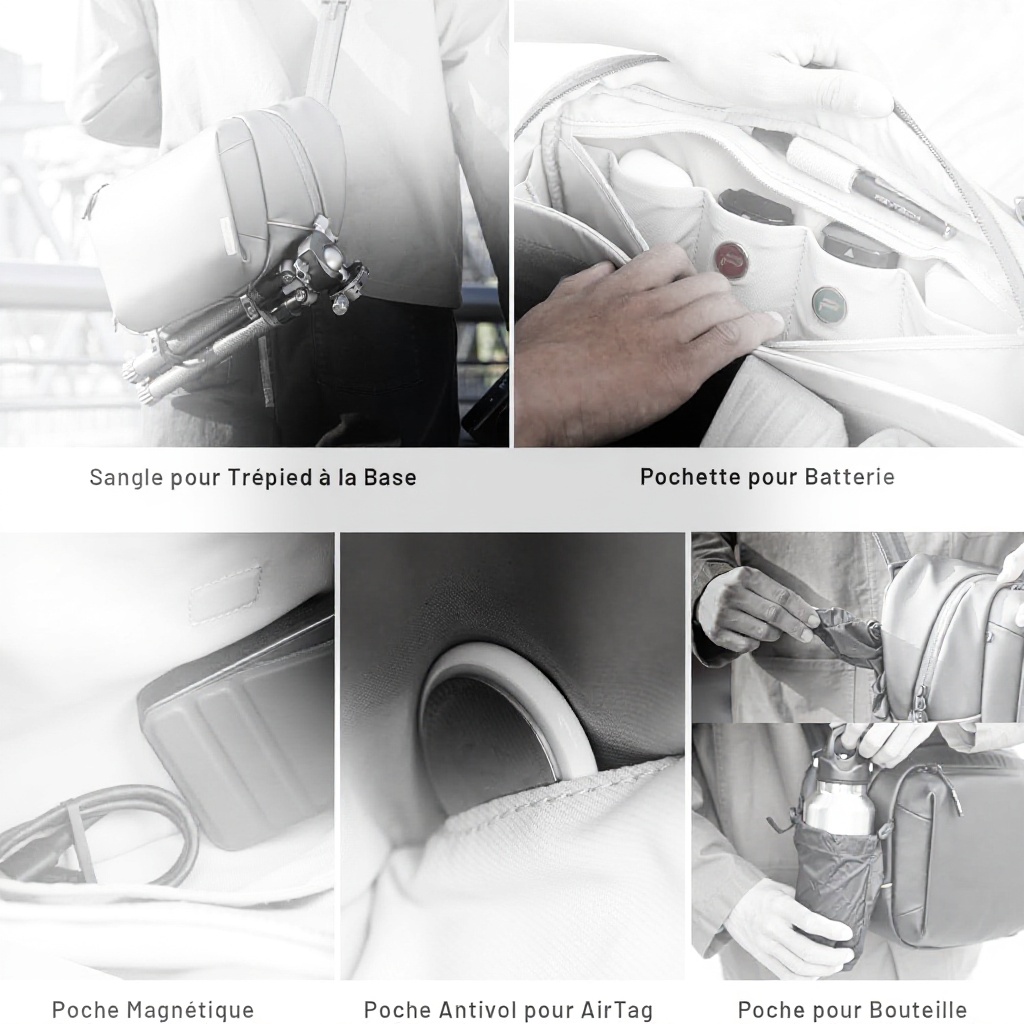 Sangle pour Trépied à la Base

Pochette pour Batterie

Poche Magnétique

Poche Antivol pour AirTag

Poche pour Bouteille